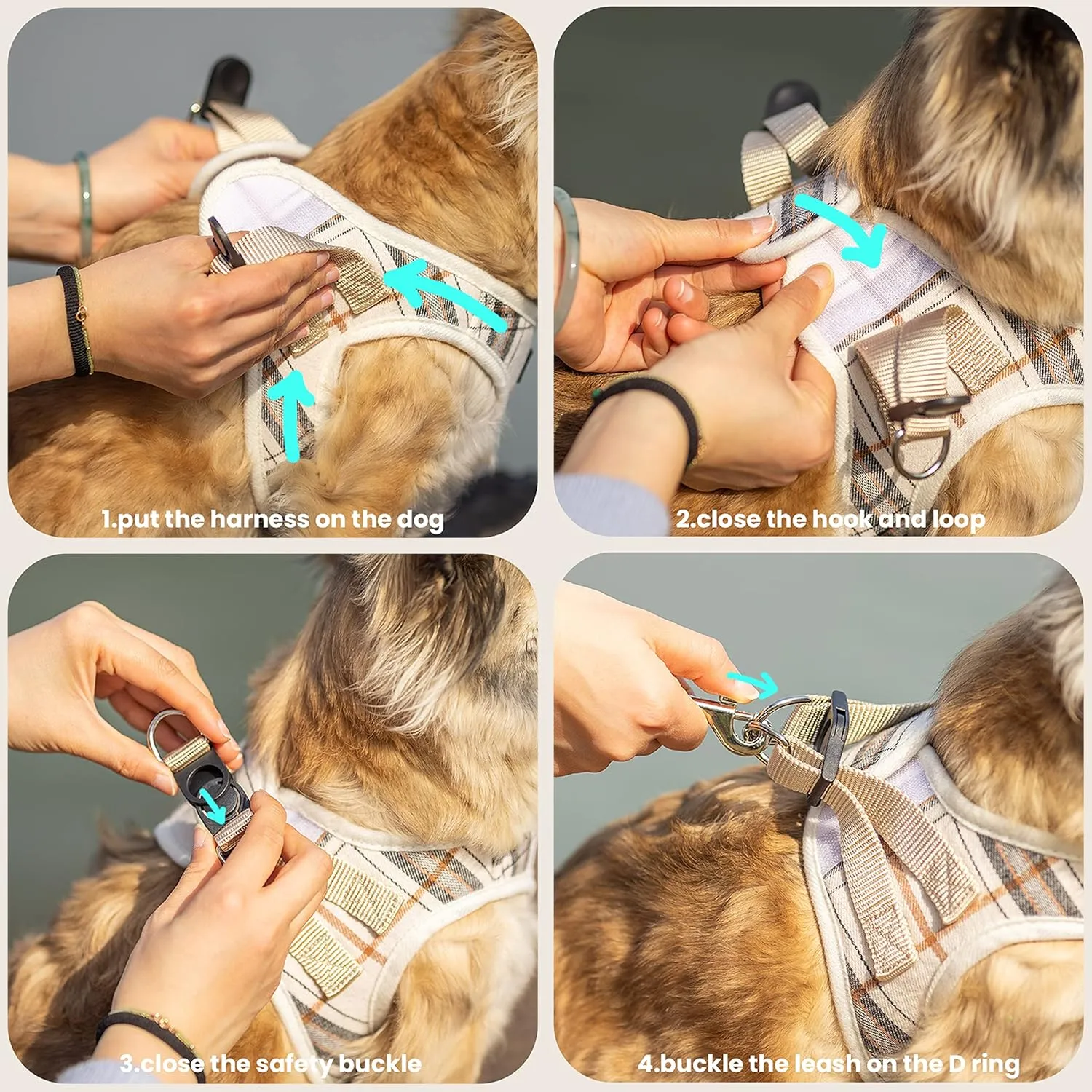 1.put the harness on the dog

2.close the hook and loop

3.close the safety buckle

4.buckle the leash on the D ring